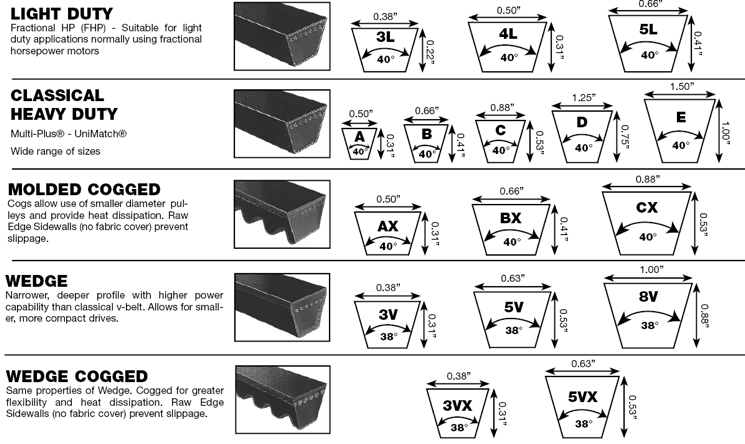 LIGHT DUTY
Fractional HP (FHP) - Suitable for light duty applications normally using fractional horsepower motors

0.38"
3L
40°
0.22"

0.50"
4L
40°
0.31"

0.66"
5L
40°
0.41"

CLASSICAL HEAVY DUTY
Multi-Plus® - UniMatch®
Wide range of sizes

0.50"
A
40°
0.31"

0.66"
B
40°
0.41"

0.88"
C
40°
0.53"

1.25"
D
40°
0.75"

1.50"
E
40°
1.00"

MOLDED COGGED
Cogs allow use of smaller diameter pulleys and provide heat dissipation. Raw Edge Sidewalls (no fabric cover) prevent slippage.

0.50"
AX
40°
0.31"

0.66"
BX
40°
0.41"

0.88"
CX
40°
0.53"

WEDGE
Narrower, deeper profile with higher power capability than classical v-belt. Allows for smaller, more compact drives.

0.38"
3V
38°
0.31"

0.63"
5V
38°
0.53"

1.00"
8V
38°
0.88"

WEDGE COGGED
Same properties of Wedge. Cogged for greater flexibility and heat dissipation. Raw Edge Sidewalls (no fabric cover) prevent slippage.

0.38"
3VX
38°
0.31"

0.63"
5VX
38°
0.53"